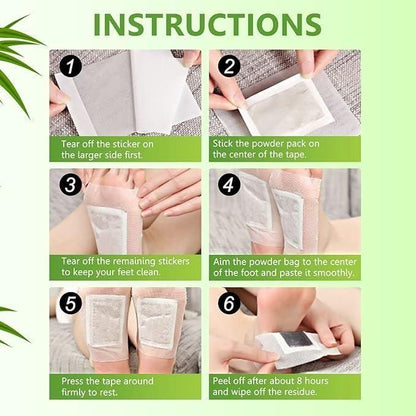 INSTRUCTIONS

1
Tear off the sticker on the larger side first.

2
Stick the powder pack on the center of the tape.

3
Tear off the remaining stickers to keep your feet clean.

4
Aim the powder bag to the center of the foot and paste it smoothly.

5
Press the tape around firmly to rest.

6
Peel off after about 8 hours and wipe off the residue.